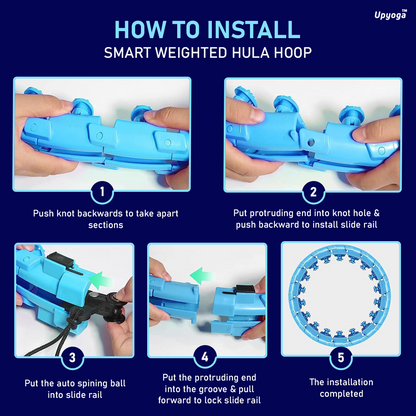 Upyoga™

HOW TO INSTALL
SMART WEIGHTED HULA HOOP

1
Push knot backwards to take apart sections

2
Put protruding end into knot hole & push backward to install slide rail

3
Put the auto spining ball into slide rail

4
Put the protruding end into the groove & pull forward to lock slide rail

5
The installation completed